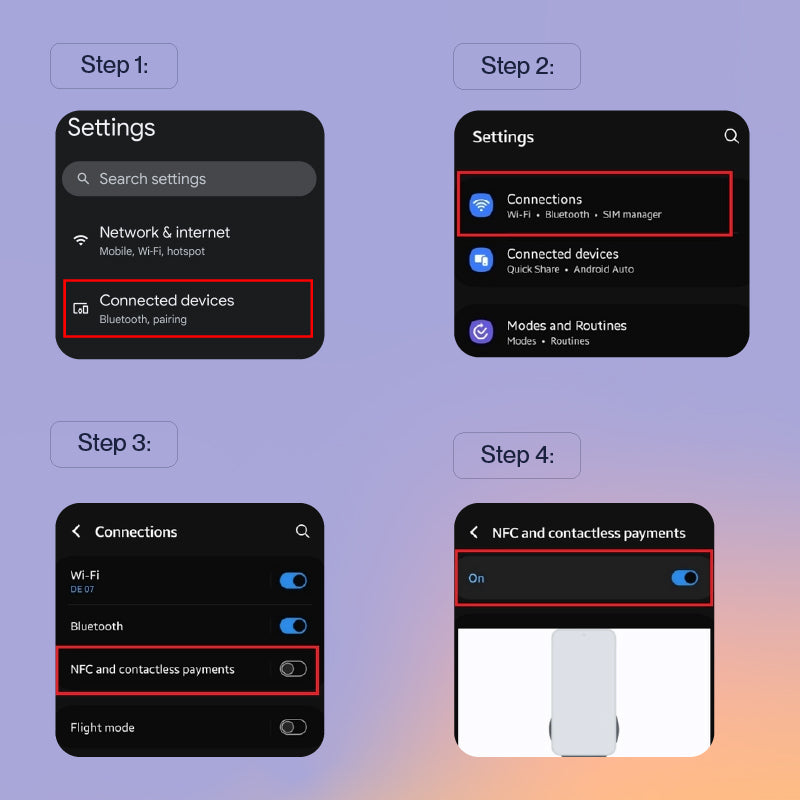 Step 1:

Settings

Search settings

Network & internet
Mobile, Wi-Fi, hotspot

Connected devices
Bluetooth, pairing

Step 2:

Settings

Connections
Wi-Fi • Bluetooth • SIM manager

Connected devices
Quick Share • Android Auto

Modes and Routines
Modes • Routines

Step 3:

Connections

Wi-Fi
DE 07

Bluetooth

NFC and contactless payments

Flight mode

Step 4:

NFC and contactless payments

On